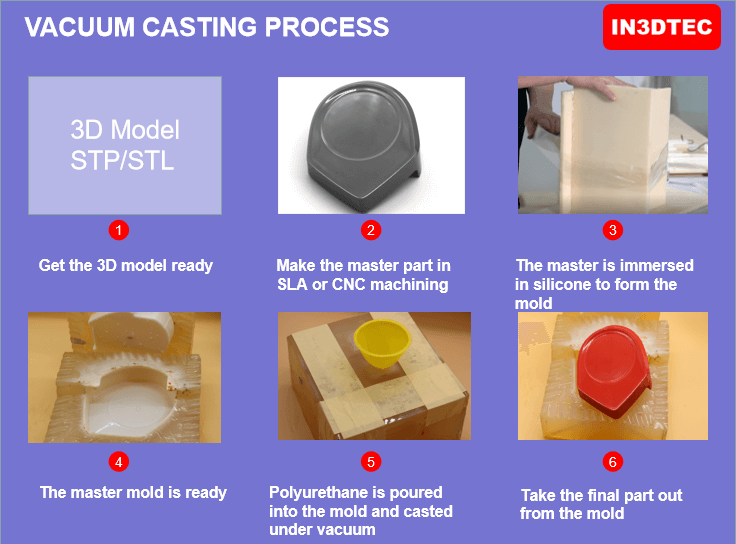 VACUUM CASTING PROCESS

IN3DTEC

3D Model
STP/STL

1

Get the 3D model ready

2

Make the master part in SLA or CNC machining

3

The master is immersed in silicone to form the mold

4

The master mold is ready

5

Polyurethane is poured into the mold and casted under vacuum

6

Take the final part out from the mold